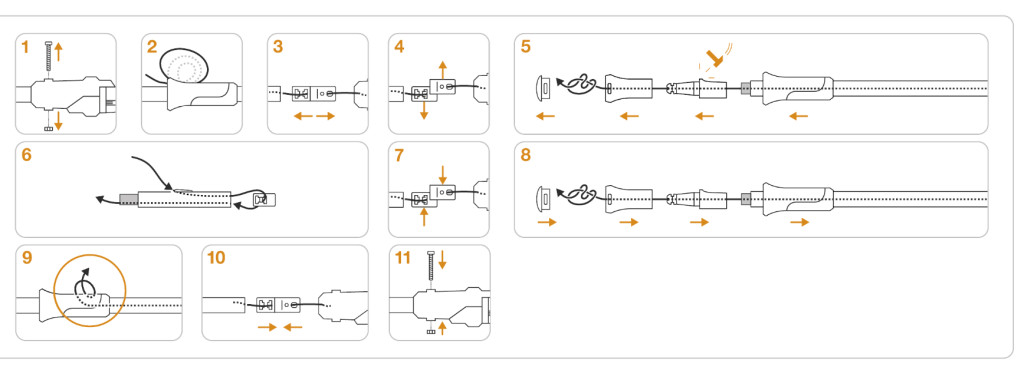 1

2

3

4

5

6

7

8

9

10

11