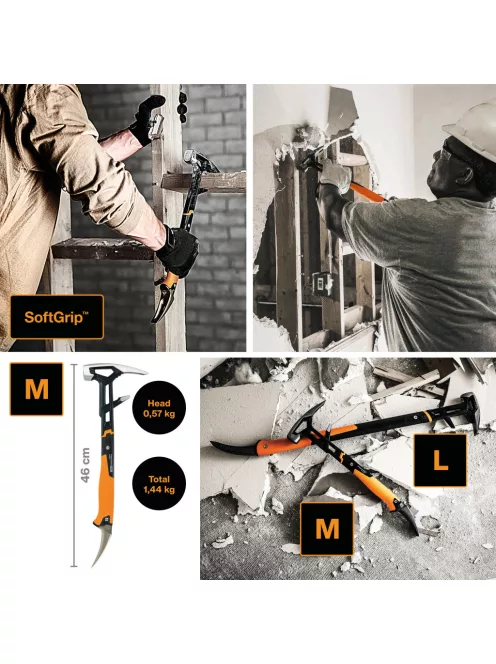 SoftGrip™

M

46 cm

Head 0,57 kg

Total 1,44 kg

L

M