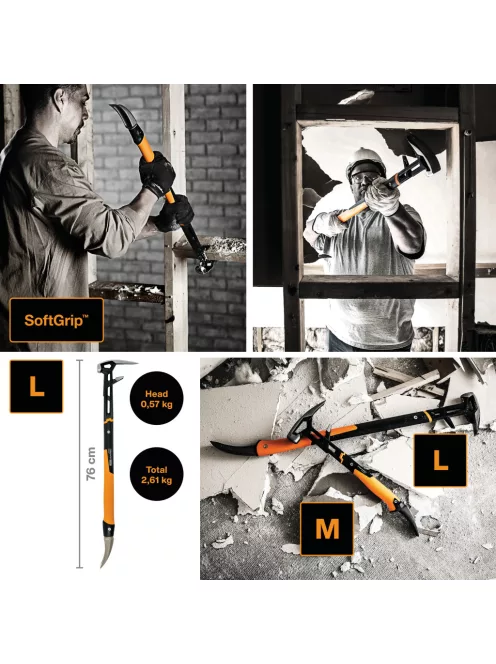 SoftGrip™

L

76 cm

Head
0,57 kg

Total
2,61 kg

L

M