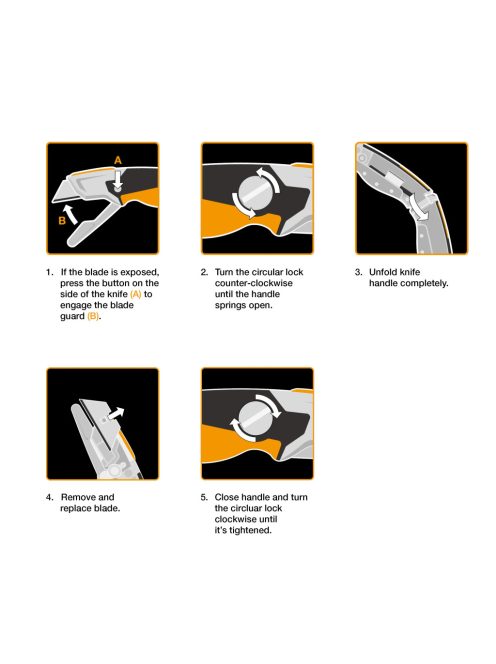 A

B

1. If the blade is exposed, press the button on the side of the knife (A) to engage the blade guard (B).

2. Turn the circular lock counter-clockwise until the handle springs open.

3. Unfold knife handle completely.

4. Remove and replace blade.

5. Close handle and turn the circluar lock clockwise until it's tightened.