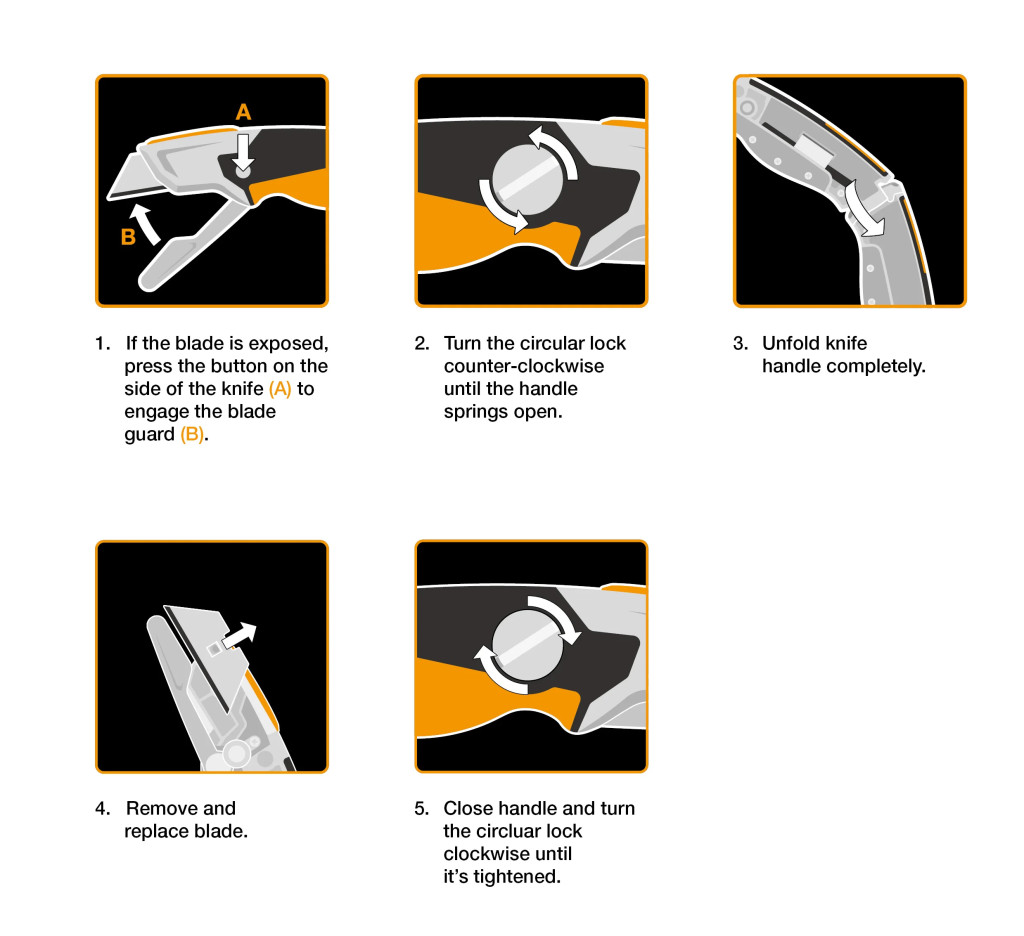 A

B

1. If the blade is exposed, press the button on the side of the knife (A) to engage the blade guard (B).

2. Turn the circular lock counter-clockwise until the handle springs open.

3. Unfold knife handle completely.

4. Remove and replace blade.

5. Close handle and turn the circluar lock clockwise until it's tightened.