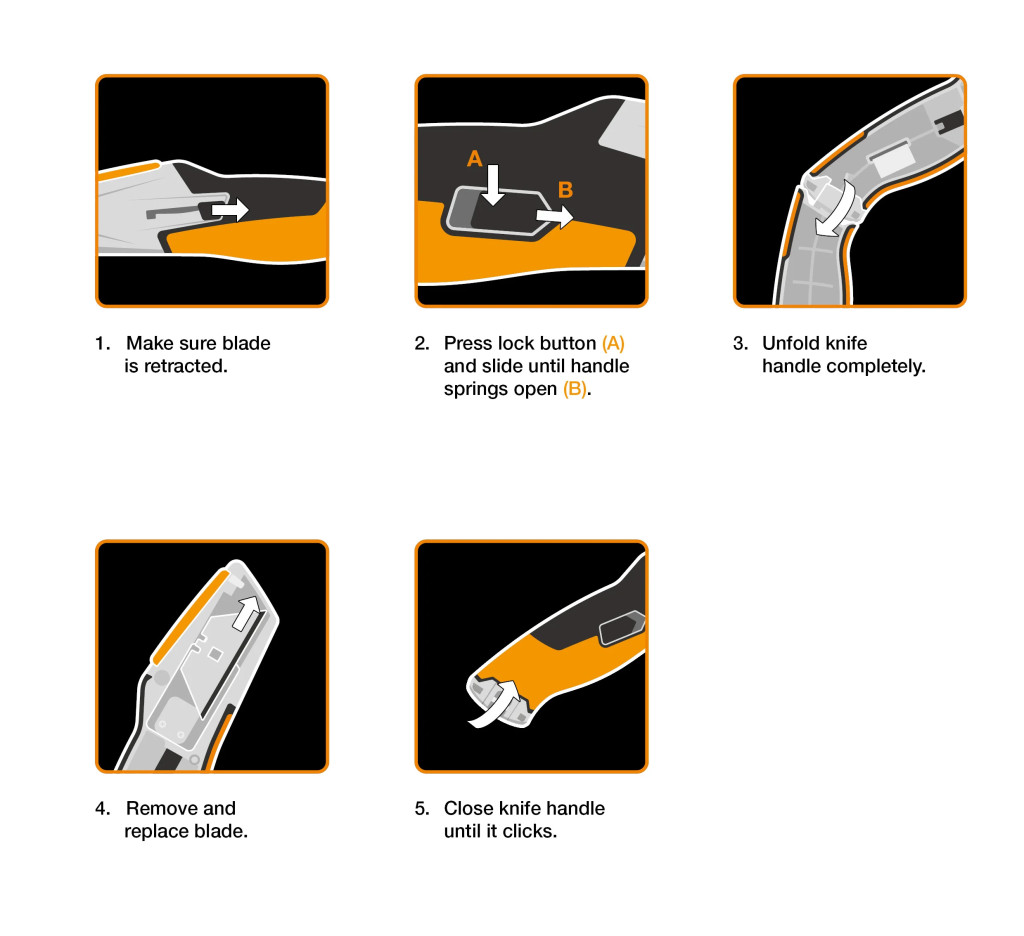 1. Make sure blade is retracted.

A

B

2. Press lock button (A) and slide until handle springs open (B).

3. Unfold knife handle completely.

4. Remove and replace blade.

5. Close knife handle until it clicks.