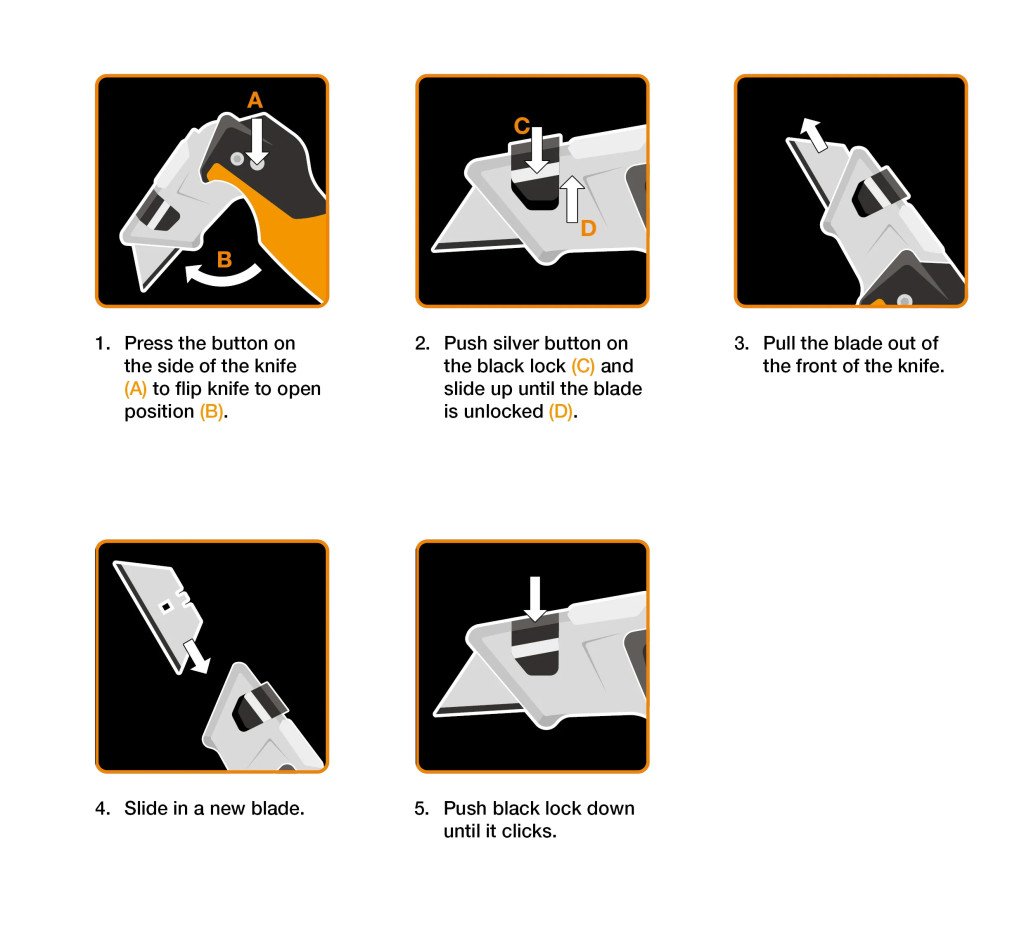 A

B

1. Press the button on the side of the knife (A) to flip knife to open position (B).

C

D

2. Push silver button on the black lock (C) and slide up until the blade is unlocked (D).

3. Pull the blade out of the front of the knife.

4. Slide in a new blade.

5. Push black lock down until it clicks.