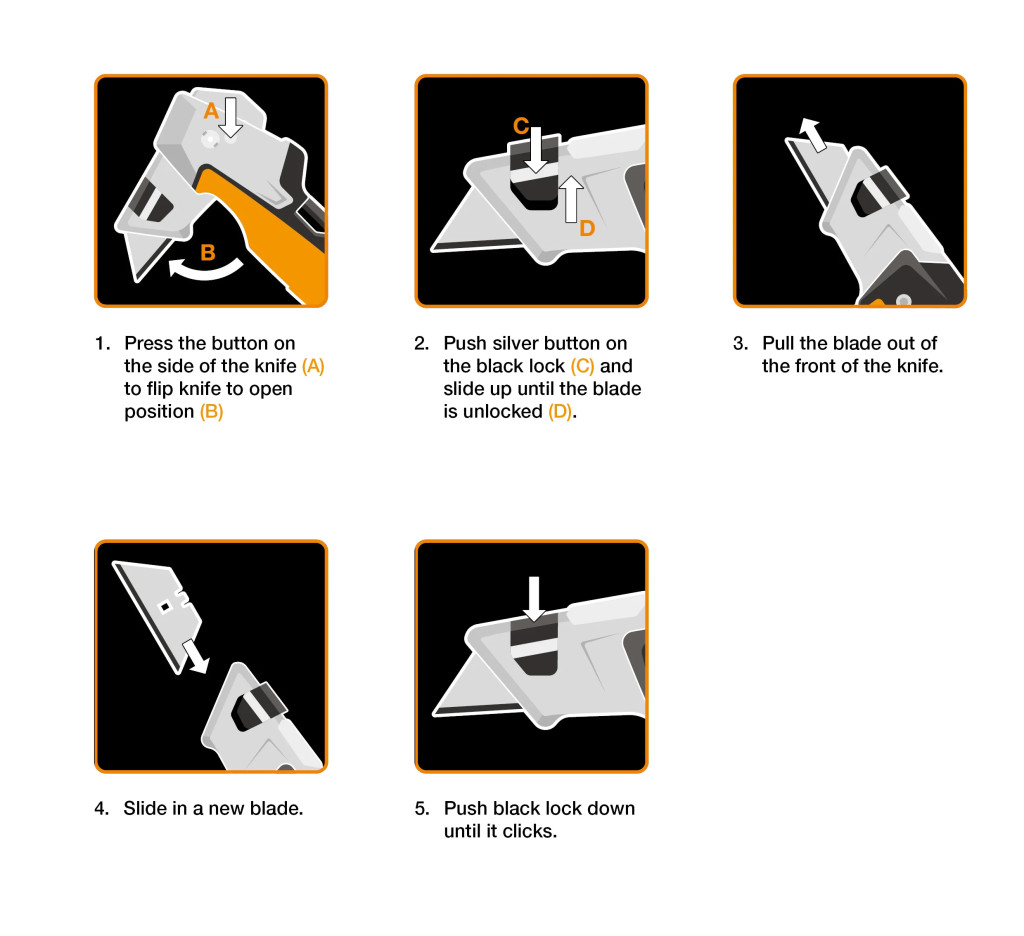 A

B

1. Press the button on the side of the knife (A) to flip knife to open position (B)

C

D

2. Push silver button on the black lock (C) and slide up until the blade is unlocked (D).

3. Pull the blade out of the front of the knife.

4. Slide in a new blade.

5. Push black lock down until it clicks.