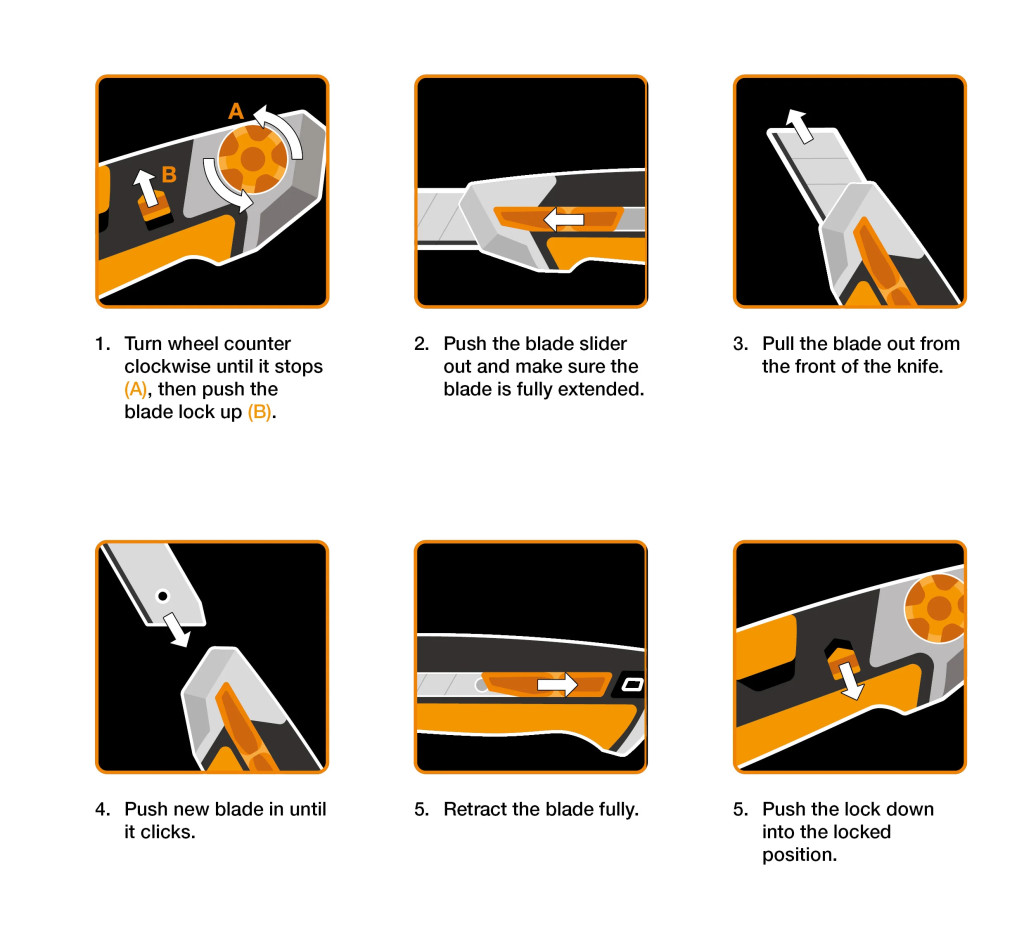 A

B

1. Turn wheel counter clockwise until it stops (A), then push the blade lock up (B).

2. Push the blade slider out and make sure the blade is fully extended.

3. Pull the blade out from the front of the knife.

4. Push new blade in until it clicks.

5. Retract the blade fully.

5. Push the lock down into the locked position.