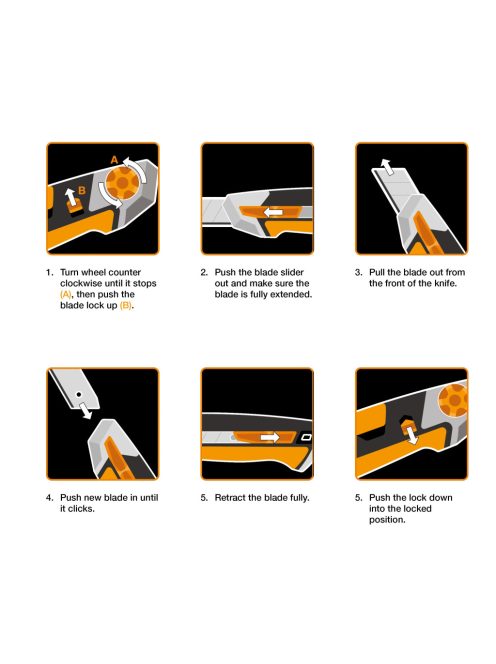 A

B

1. Turn wheel counter clockwise until it stops (A), then push the blade lock up (B).

2. Push the blade slider out and make sure the blade is fully extended.

3. Pull the blade out from the front of the knife.

4. Push new blade in until it clicks.

5. Retract the blade fully.

5. Push the lock down into the locked position.