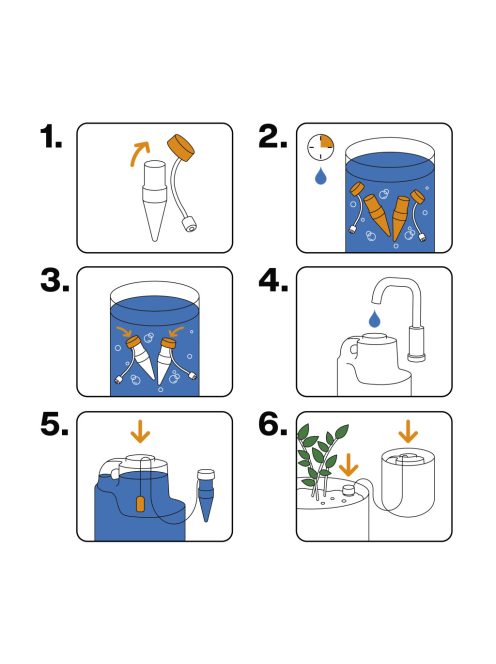 1.

2.

3.

4.

5.

6.