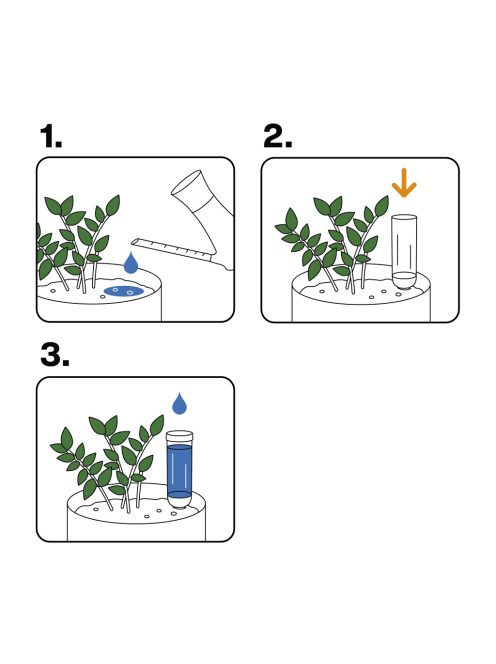 1.

2.

3.