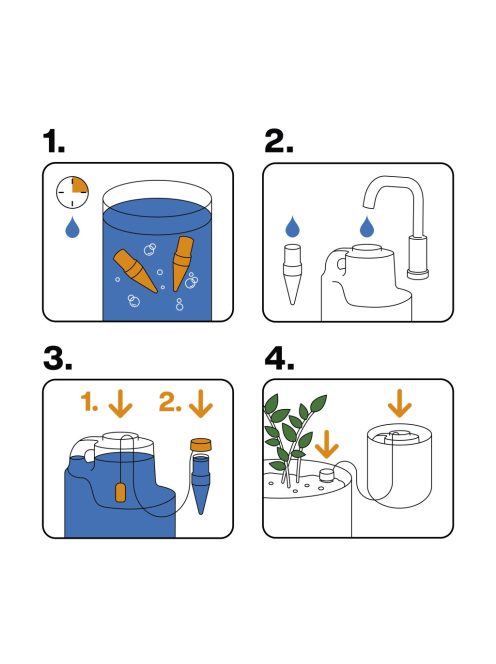 1.

2.

3.

1. 2.

4.