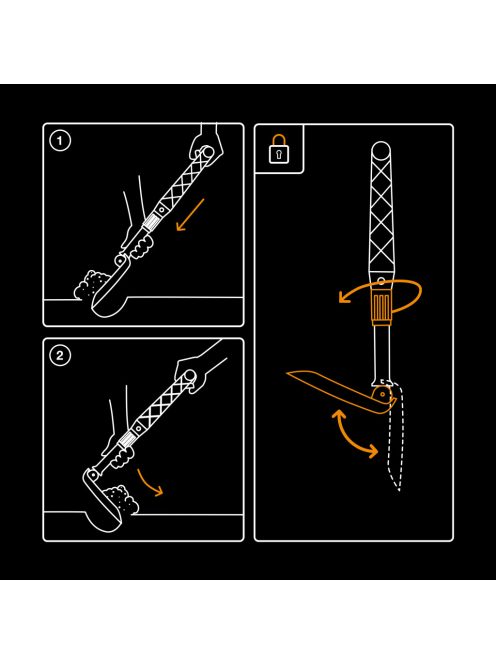 1

2