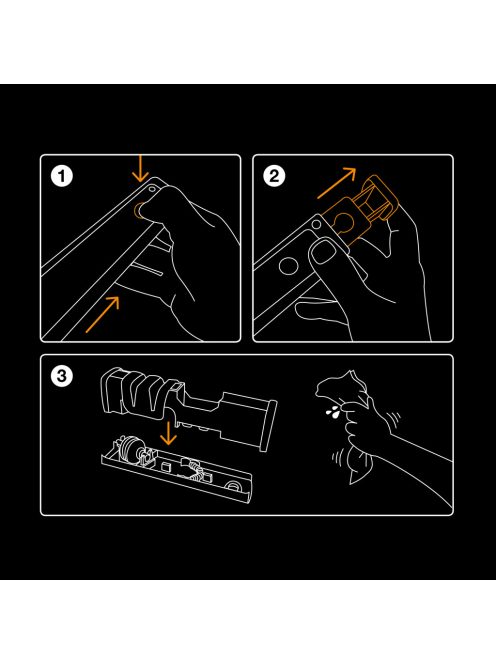 1

2

3